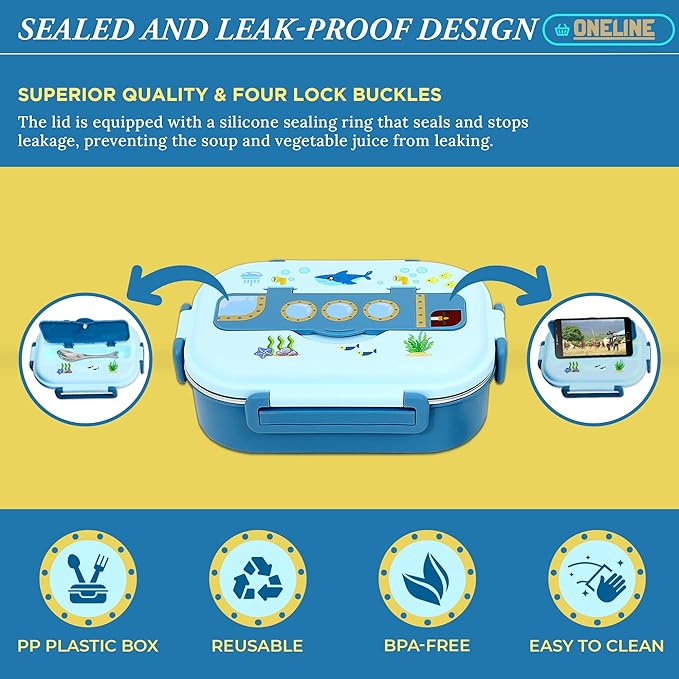 SEALED AND LEAK-PROOF DESIGN ONELINE

SUPERIOR QUALITY & FOUR LOCK BUCKLES

The lid is equipped with a silicone sealing ring that seals and stops leakage, preventing the soup and vegetable juice from leaking.

PP PLASTIC BOX

REUSABLE

BPA-FREE

EASY TO CLEAN