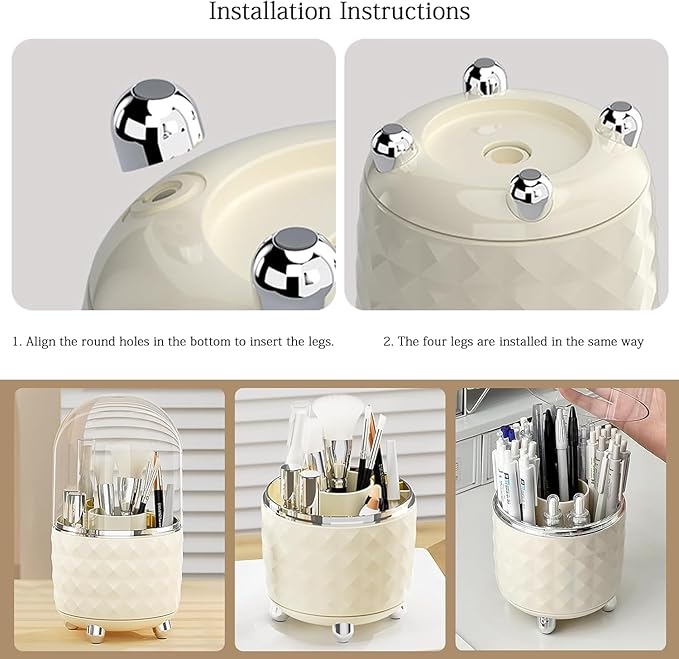 Installation Instructions

1. Align the round holes in the bottom to insert the legs.

2. The four legs are installed in the same way